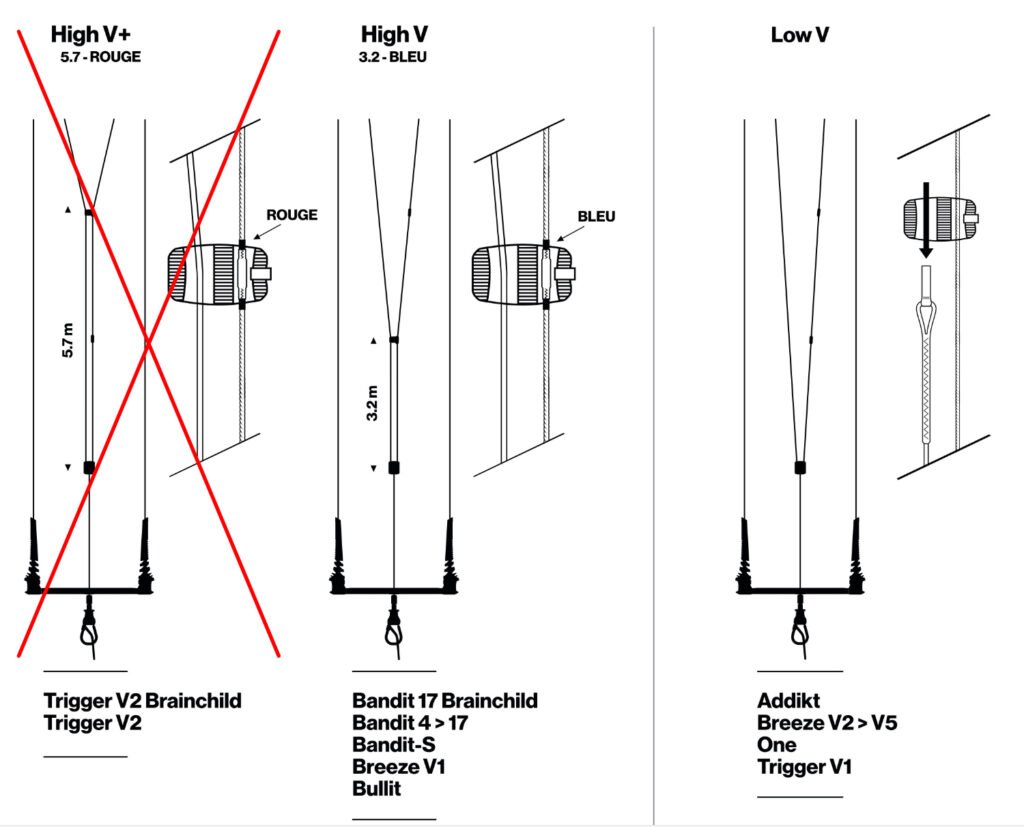 High V+
5.7 - ROUGE

ROUGE

5.7 m

Trigger V2 Brainchild
Trigger V2

High V
3.2 - BLEU

BLEU

3.2 m

Bandit 17 Brainchild
Bandit 4 > 17
Bandit-S
Breeze V1
Bullit

Low V

Addikt
Breeze V2 > V5
One
Trigger V1